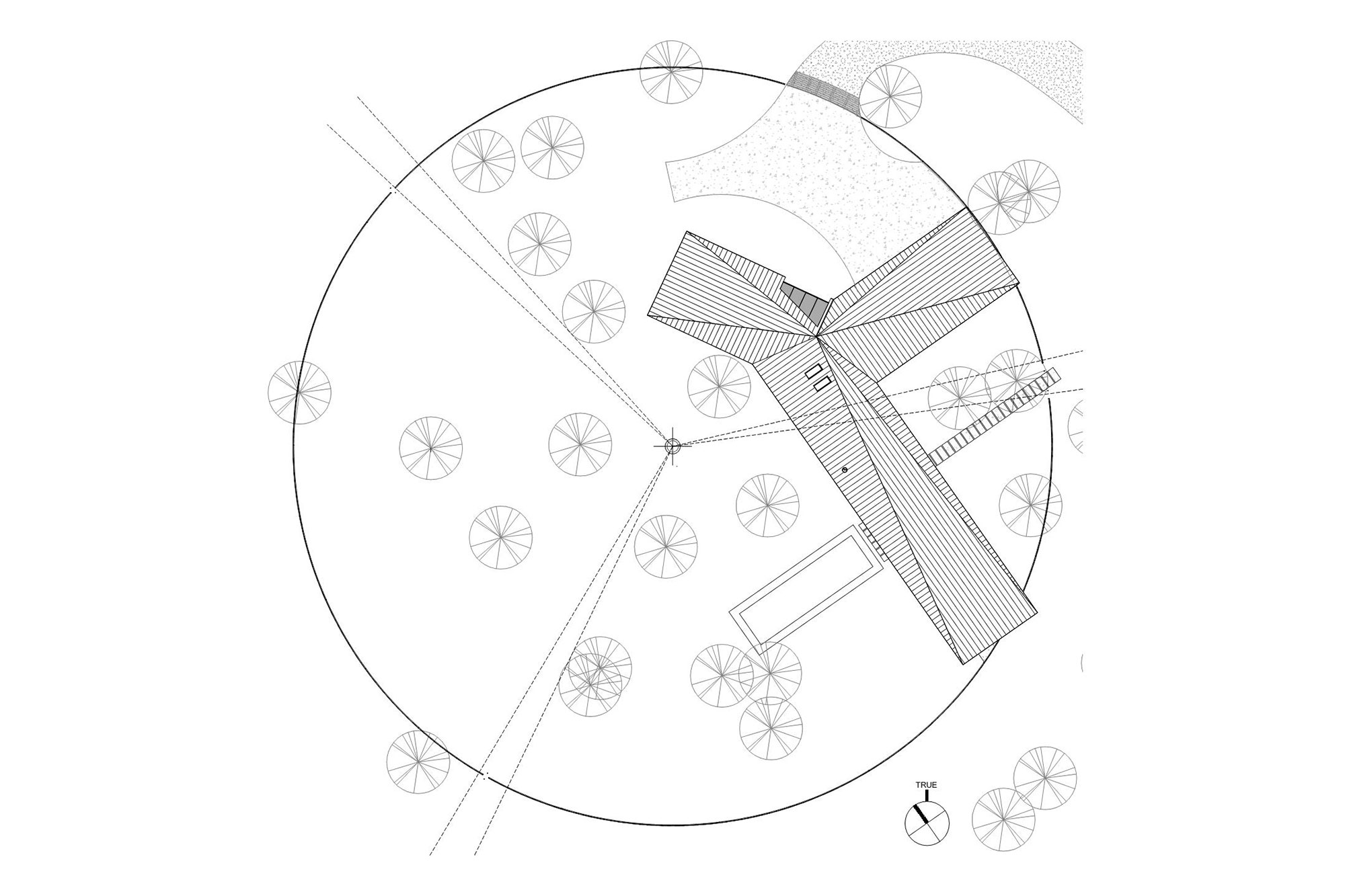 TRUE